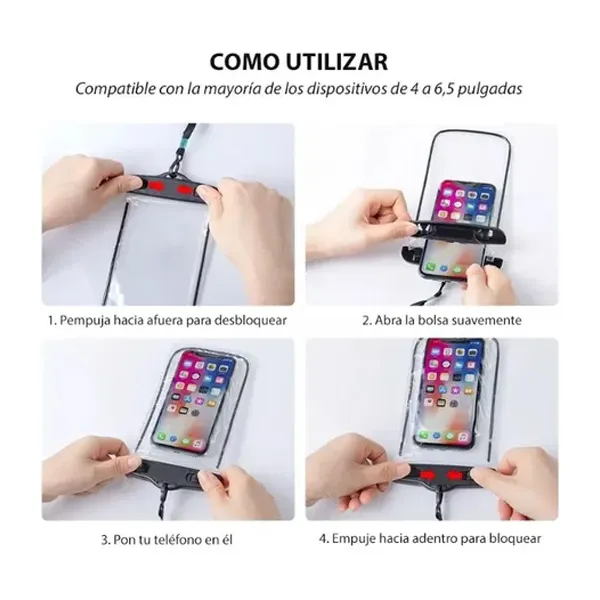 COMO UTILIZAR

Compatible con la mayoría de los dispositivos de 4 a 6,5 pulgadas

1. Pempuja hacia afuera para desbloquear

2. Abra la bolsa suavemente

3. Pon tu teléfono en él

4. Empuje hacia adentro para bloquear